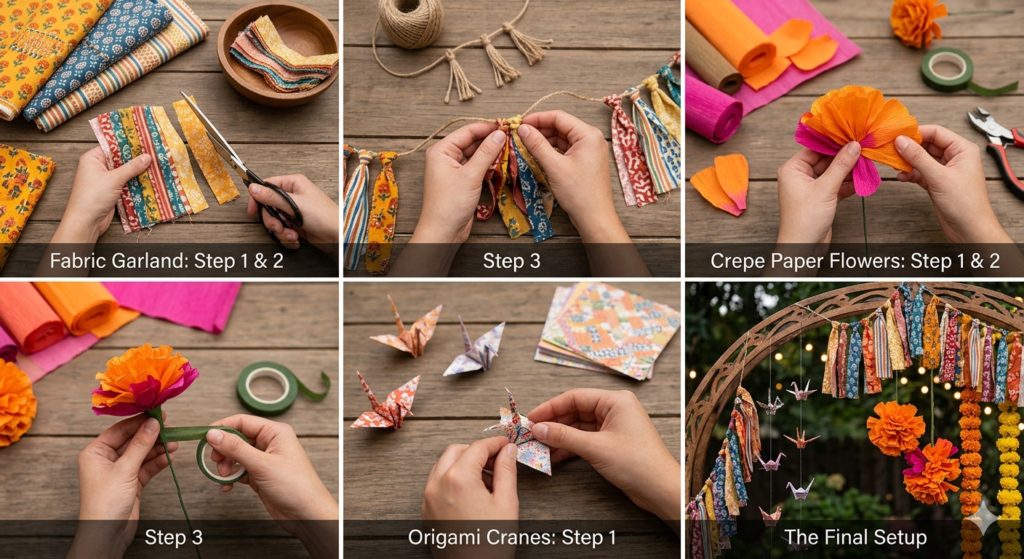 Fabric Garland: Step 1 & 2

Step 3

Crepe Paper Flowers: Step 1 & 2

Step 3

Origami Cranes: Step 1

The Final Setup